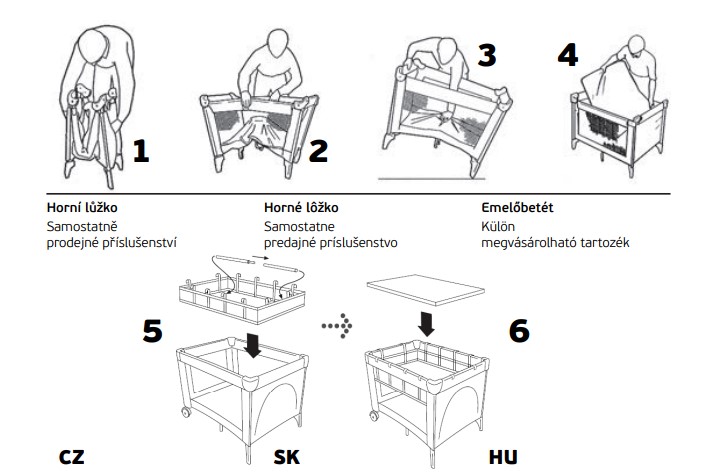 1

2

3

4

Horní lůžko
Samostatně prodejné příslušenství

Horné lôžko
Samostatne predajné príslušenstvo

Emelőbetét
Külön megvásárolható tartozék

5

6

CZ

SK

HU