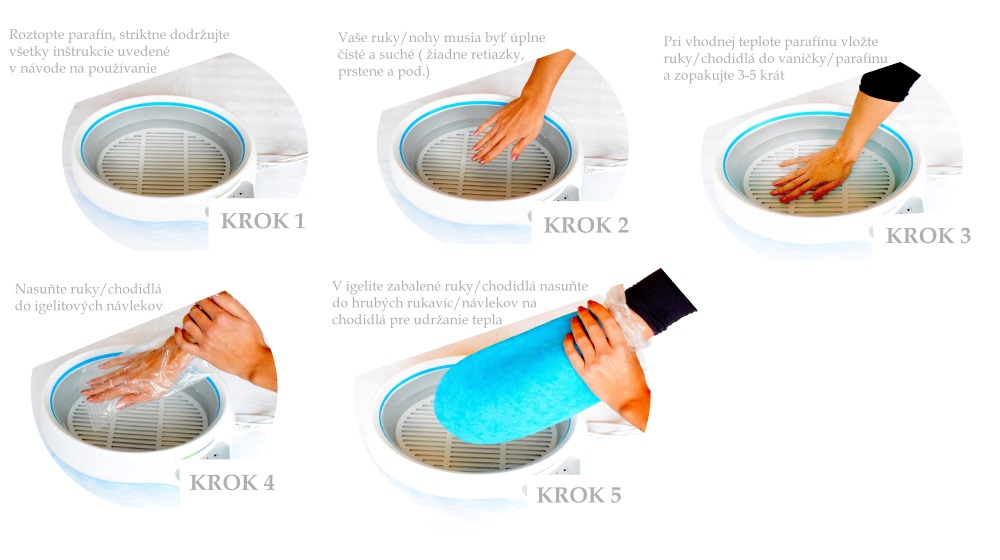 Roztopte parafín, striktne dodržujte všetky inštrukcie uvedené v návode na používanie

KROK 1

Vaše ruky/nohy musia byť úplne čisté a suché ( žiadne retiazky, prstene a pod.)

KROK 2

Pri vhodnej teplote parafínu vložte ruky/chodidlá do vaničky/parafínu a zopakujte 3-5 krát

KROK 3

Nasuňte ruky/chodidlá do igelitových návlekov

KROK 4

V igelite zabalené ruky/chodidlá nasuňte do hrubých rukavíc/návlekov na chodidlá pre udržanie tepla

KROK 5